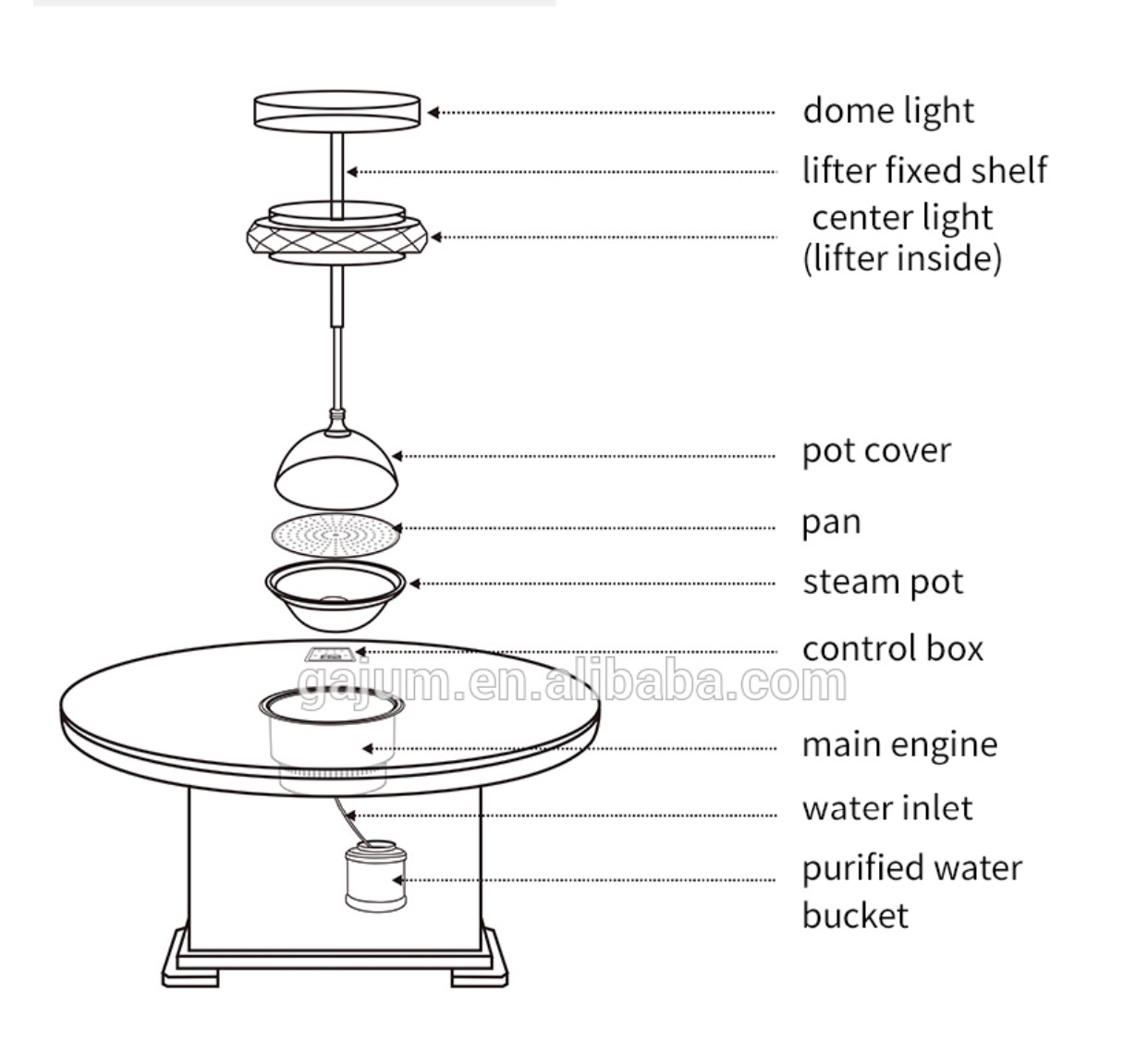 dome light
lifter fixed shelf
center light
(lifter inside)
pot cover
pan
steam pot
control box
gajum.en.alibaba.com
main engine
water inlet
purified water
bucket