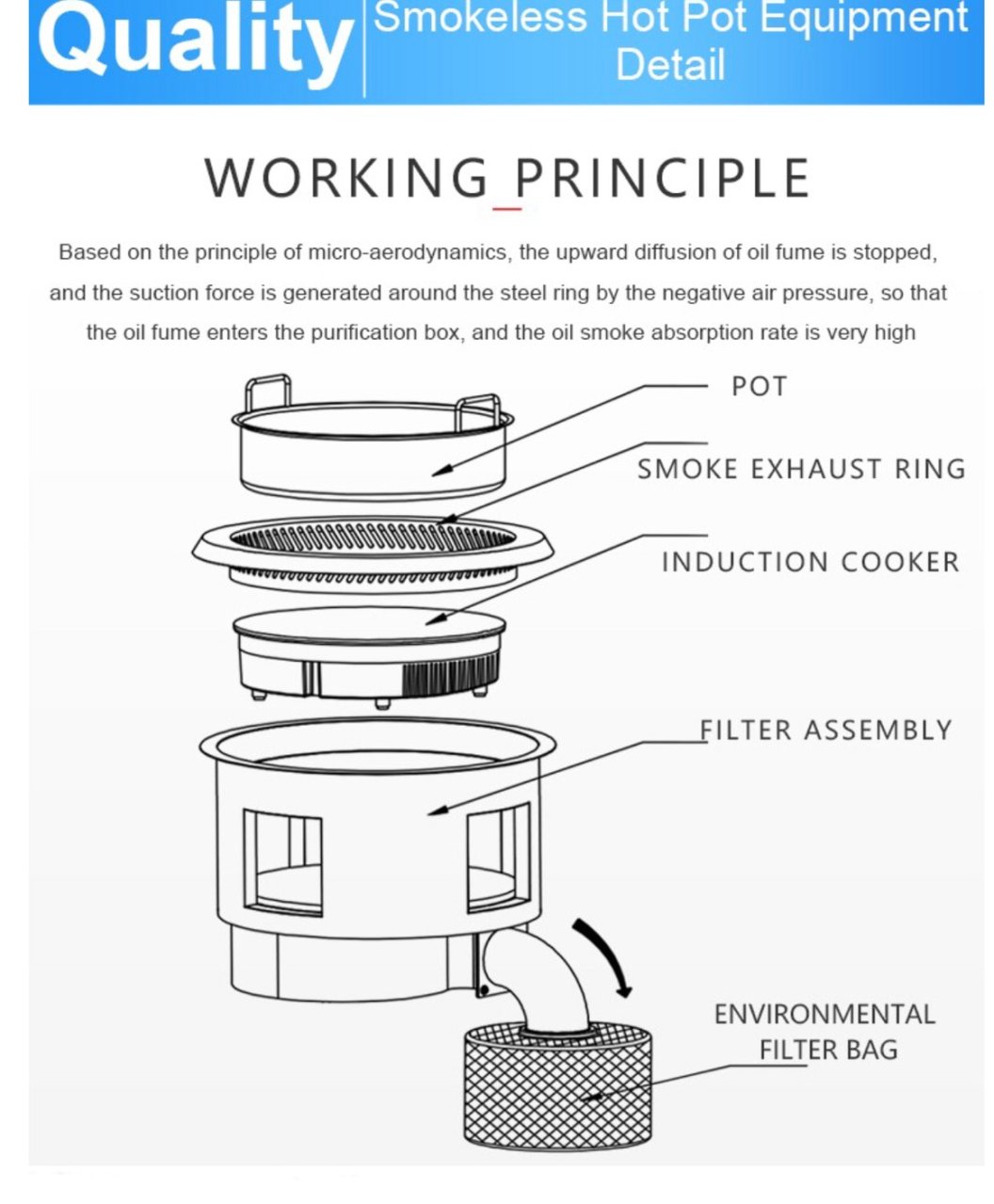 Quality Smokeless Hot Pot Equipment Detail

WORKING PRINCIPLE

Based on the principle of micro-aerodynamics, the upward diffusion of oil fume is stopped, and the suction force is generated around the steel ring by the negative air pressure, so that the oil fume enters the purification box, and the oil smoke absorption rate is very high

POT

SMOKE EXHAUST RING

INDUCTION COOKER

FILTER ASSEMBLY

ENVIRONMENTAL FILTER BAG